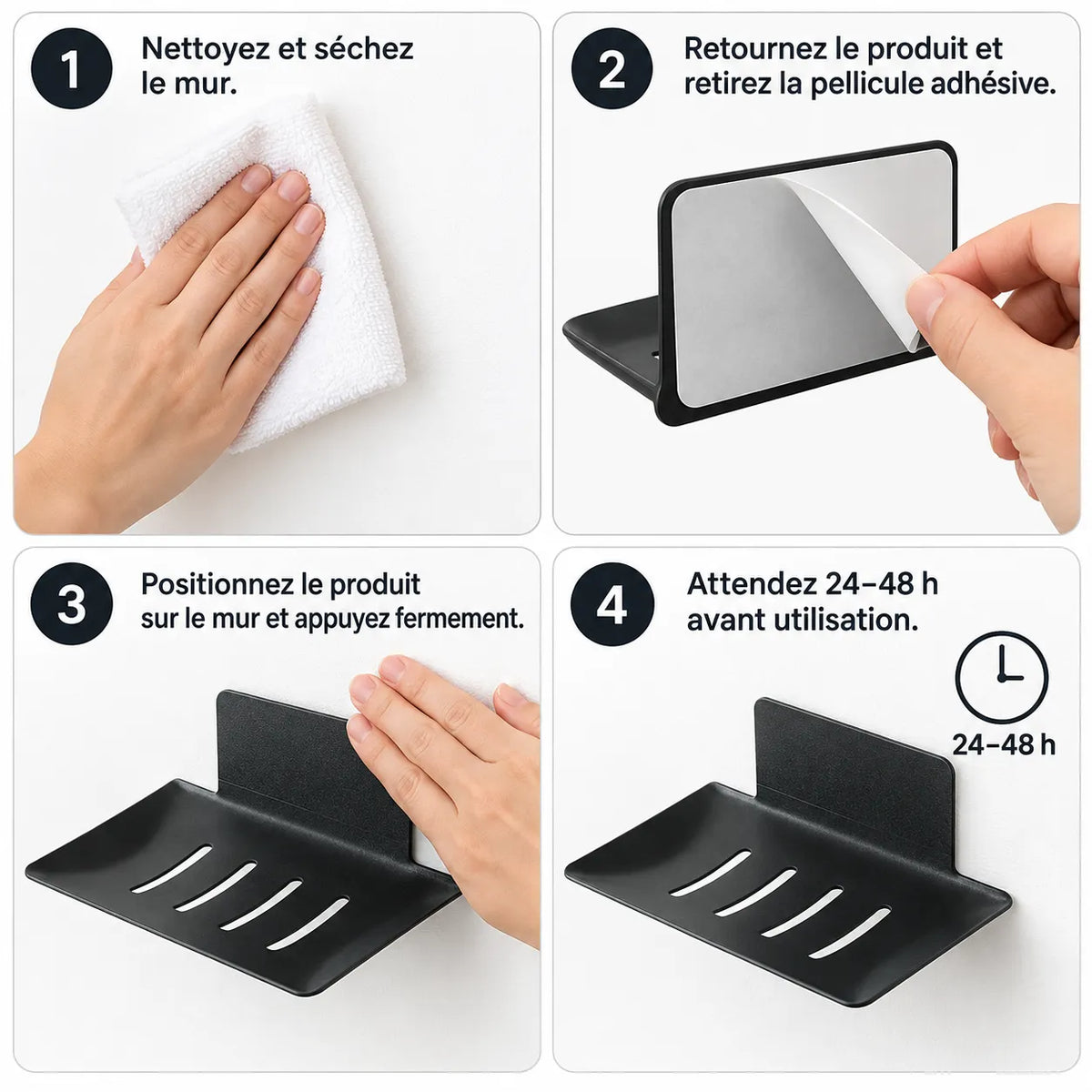 1 Nettoyez et séchez le mur.

2 Retournez le produit et retirez la pellicule adhésive.

3 Positionnez le produit sur le mur et appuyez fermement.

4 Attendez 24–48 h avant utilisation.

24–48 h