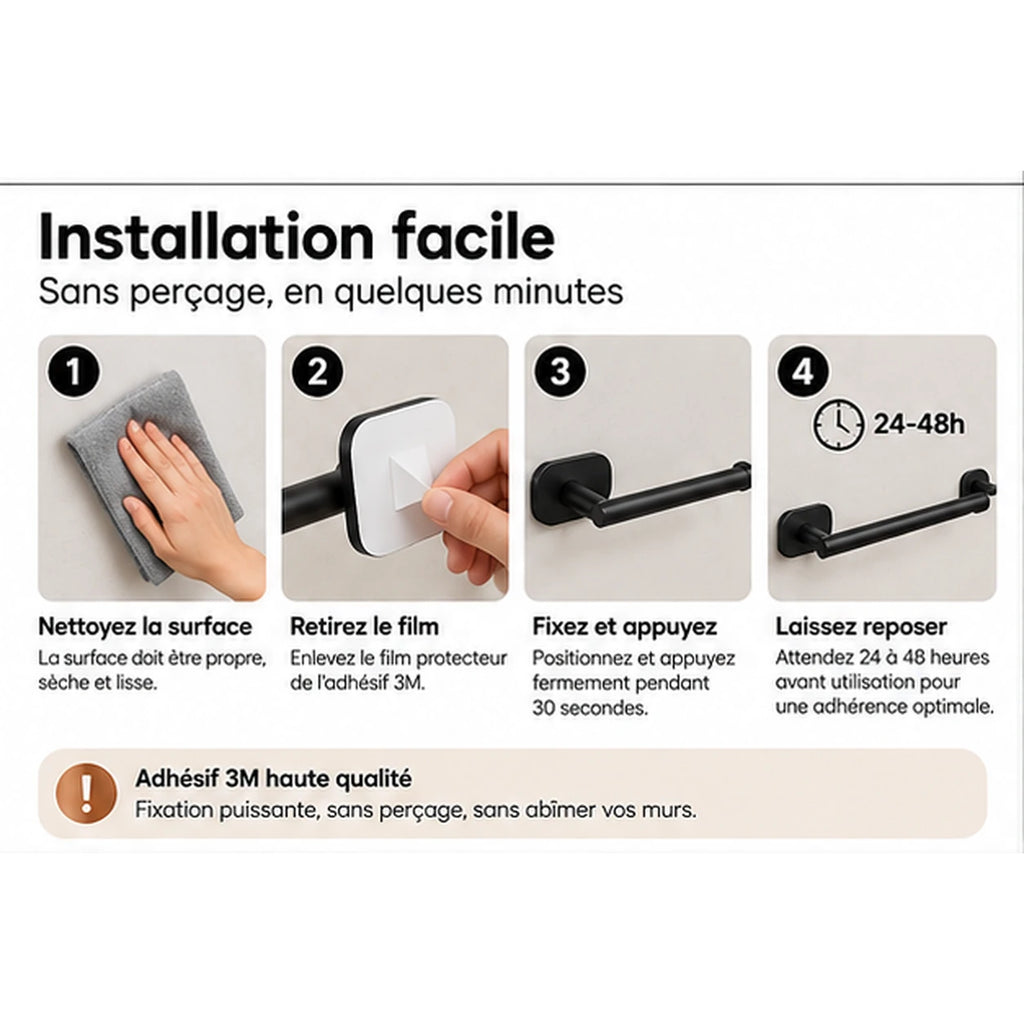 Installation facile
Sans perçage, en quelques minutes

1
Nettoyez la surface
La surface doit être propre, sèche et lisse.

2
Retirez le film
Enlevez le film protecteur de l'adhésif 3M.

3
Fixez et appuyez
Positionnez et appuyez fermement pendant 30 secondes.

4
24-48h
Laissez reposer
Attendez 24 à 48 heures avant utilisation pour une adhérence optimale.

!
Adhésif 3M haute qualité
Fixation puissante, sans perçage, sans abîmer vos murs.